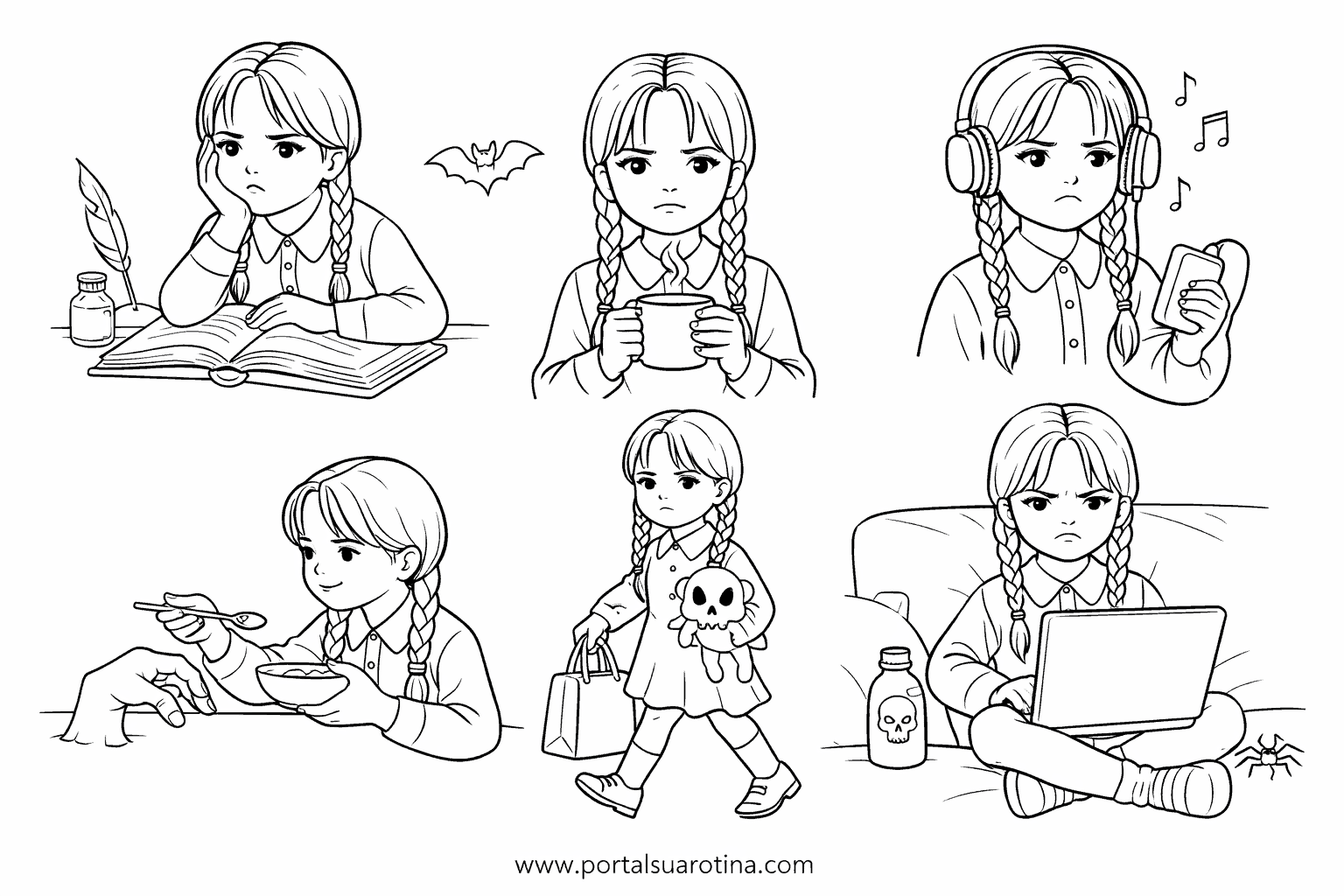 www.portalsuarotina.com