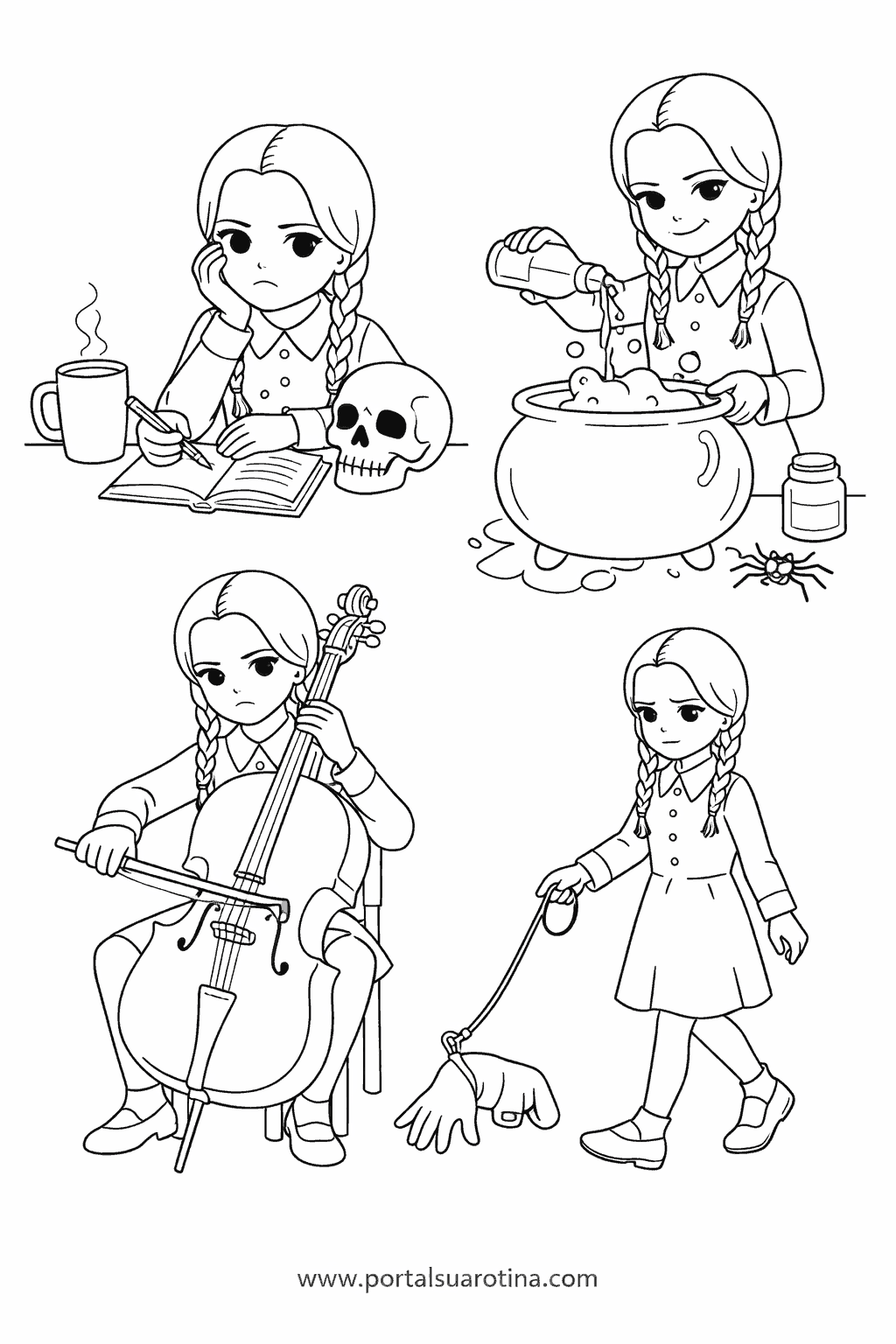 www.portalsuarotina.com